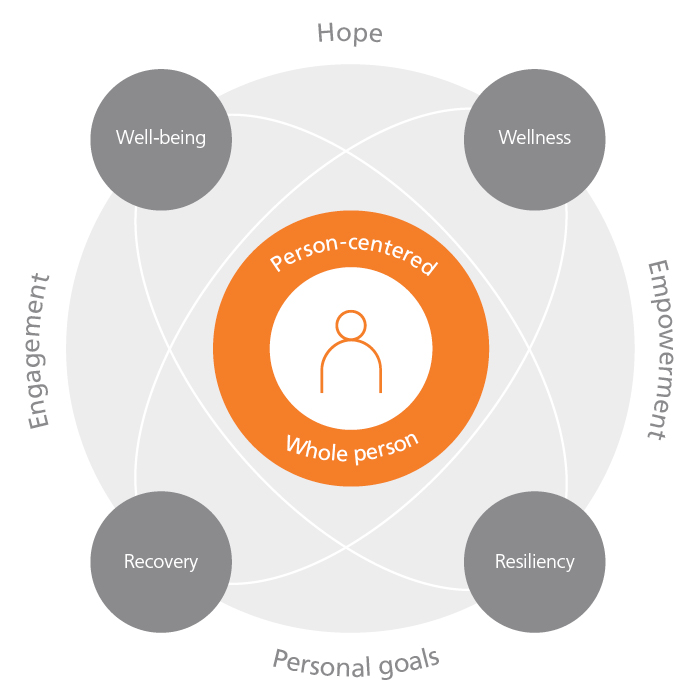 Hope

Well-being

Wellness

Engagement

Person-centered

Whole person

Empowerment

Recovery

Resiliency

Personal goals