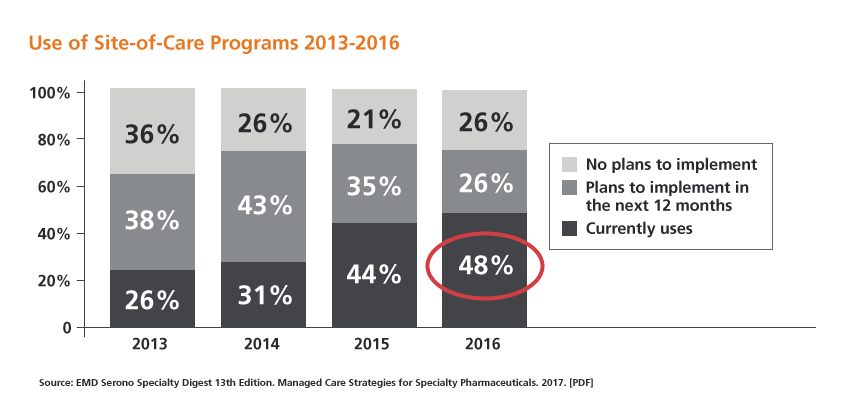 Use of Site-of-Care Programs 2013-2016

100%
80%
60%
40%
20%
0

36%
38%
26%

26%
43%
31%

21%
35%
44%

26%
26%
48%

2013
2014
2015
2016

No plans to implement
Plans to implement in the next 12 months
Currently uses

Source: EMD Serono Specialty Digest 13th Edition. Managed Care Strategies for Specialty Pharmaceuticals. 2017. [PDF]