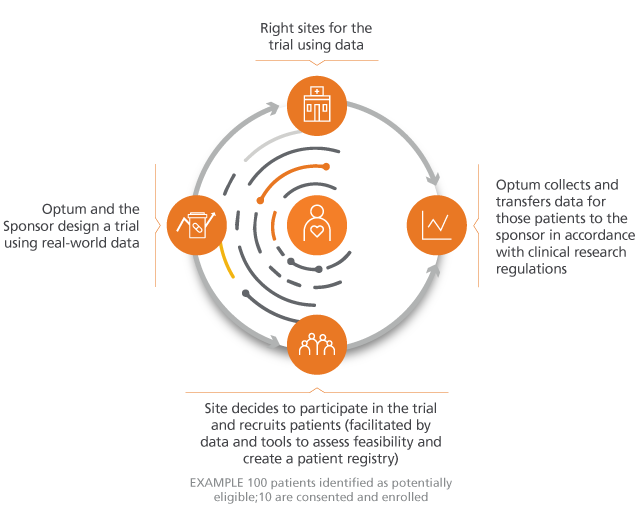 Right sites for the trial using data

Optum and the Sponsor design a trial using real-world data

Optum collects and transfers data for those patients to the sponsor in accordance with clinical research regulations

Site decides to participate in the trial and recruits patients (facilitated by data and tools to assess feasibility and create a patient registry)

EXAMPLE 100 patients identified as potentially eligible;10 are consented and enrolled