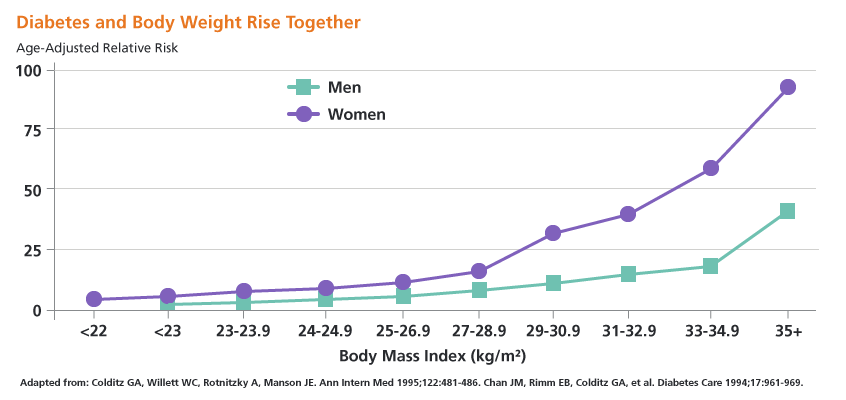 Diabetes and Body Weight Rise Together

Age-Adjusted Relative Risk

100
75
50
25
0

Men
Women

<22
<23
23-23.9
24-24.9
25-26.9
27-28.9
29-30.9
31-32.9
33-34.9
35+

Body Mass Index (kg/m²)

Adapted from: Colditz GA, Willett WC, Rotnitzky A, Manson JE. Ann Intern Med 1995;122:481-486. Chan JM, Rimm EB, Colditz GA, et al. Diabetes Care 1994;17:961-969.