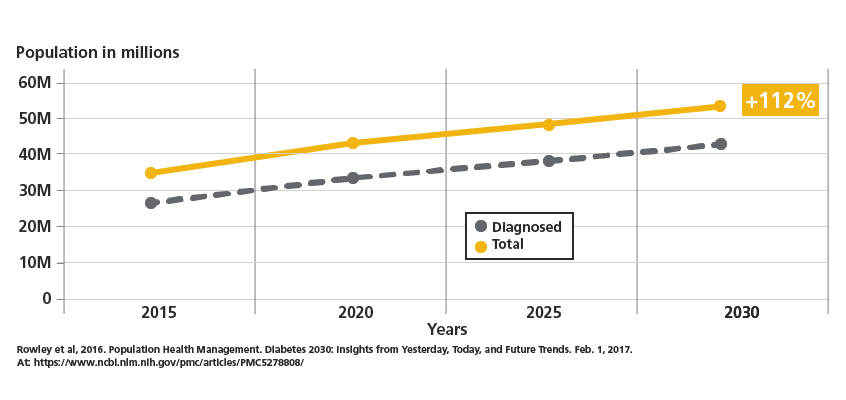 Population in millions

60M
50M
40M
30M
20M
10M
0

+112%

Diagnosed
Total

2015
2020
2025
2030

Years

Rowley et al, 2016. Population Health Management. Diabetes 2030: Insights from Yesterday, Today, and Future Trends. Feb. 1, 2017.
At: https://www.ncbi.nlm.nih.gov/pmc/articles/PMC5278808/