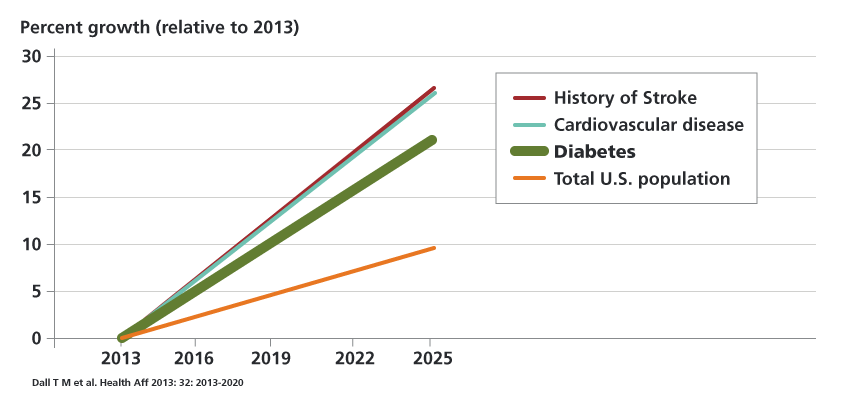 Percent growth (relative to 2013)

30
25
20
15
10
5
0

History of Stroke
Cardiovascular disease
Diabetes
Total U.S. population

2013 2016 2019 2022 2025

Dall T M et al. Health Aff 2013: 32: 2013-2020