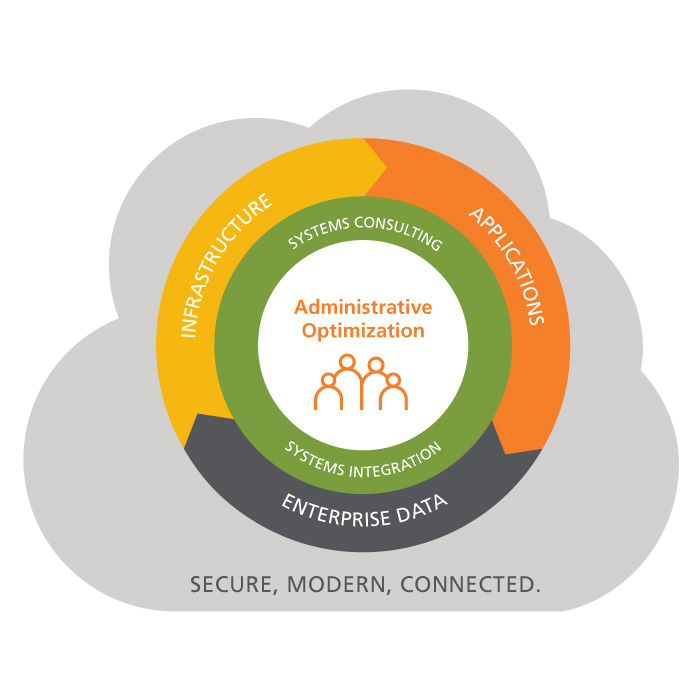 INFRASTRUCTURE
APPLICATIONS
SYSTEMS CONSULTING
Administrative Optimization
SYSTEMS INTEGRATION
ENTERPRISE DATA
SECURE, MODERN, CONNECTED.