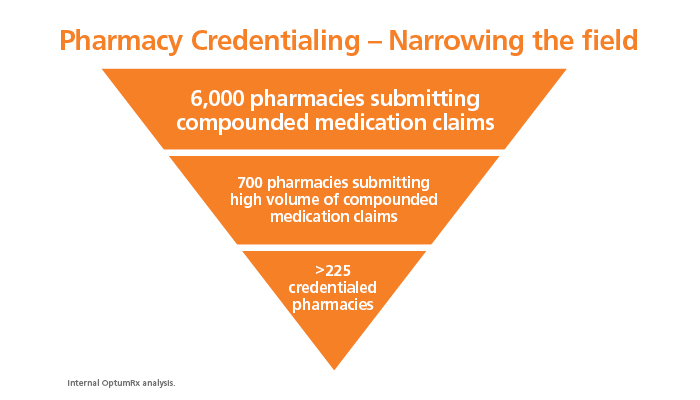 Pharmacy Credentialing – Narrowing the field

6,000 pharmacies submitting compounded medication claims

700 pharmacies submitting high volume of compounded medication claims

>225 credentialed pharmacies

Internal OptumRx analysis.