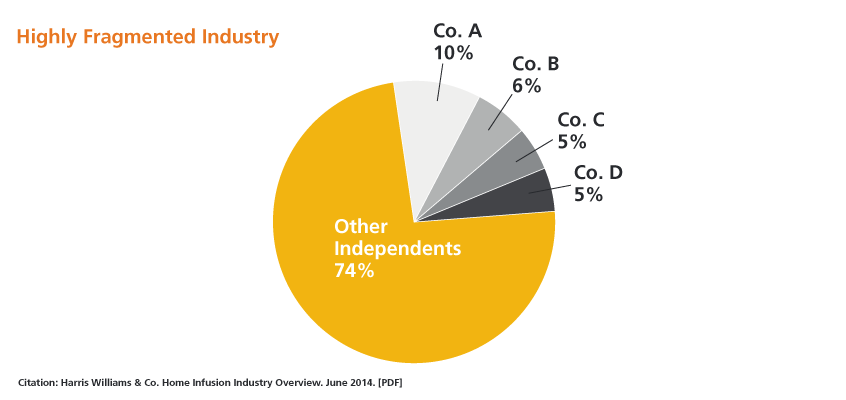 Highly Fragmented Industry

Co. A
10%

Co. B
6%

Co. C
5%

Co. D
5%

Other
Independents
74%

Citation: Harris Williams & Co. Home Infusion Industry Overview. June 2014. [PDF]