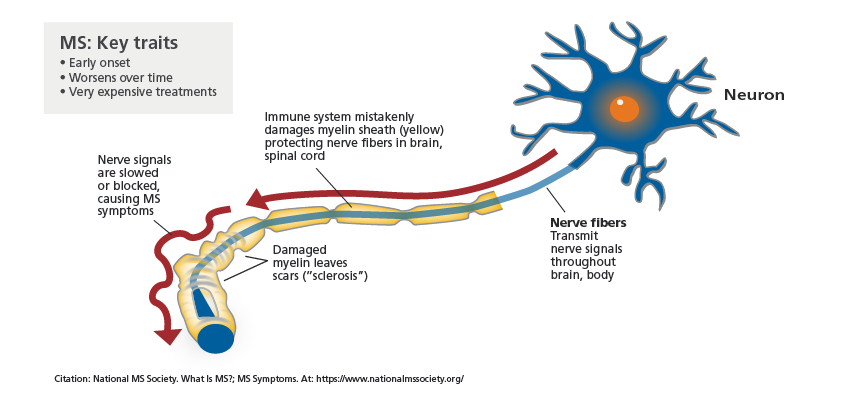 MS: Key traits
• Early onset
• Worsens over time
• Very expensive treatments

Neuron

Immune system mistakenly damages myelin sheath (yellow) protecting nerve fibers in brain, spinal cord

Nerve signals are slowed or blocked, causing MS symptoms

Damaged myelin leaves scars ("sclerosis")

Nerve fibers
Transmit nerve signals throughout brain, body

Citation: National MS Society. What Is MS?; MS Symptoms. At: https://www.nationalmssociety.org/