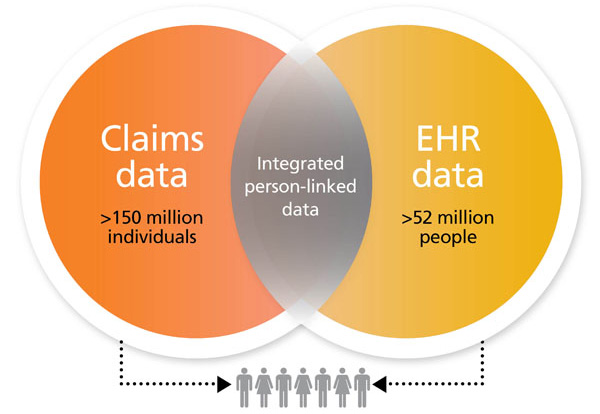 Claims data

>150 million individuals

Integrated person-linked data

EHR data

>52 million people