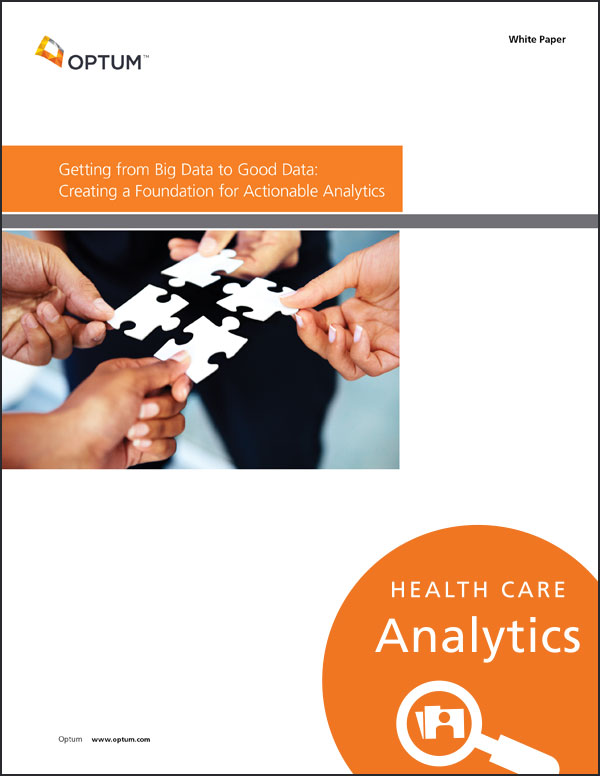 OPTUM™

White Paper

Getting from Big Data to Good Data: Creating a Foundation for Actionable Analytics

HEALTH CARE
Analytics

Optum www.optum.com