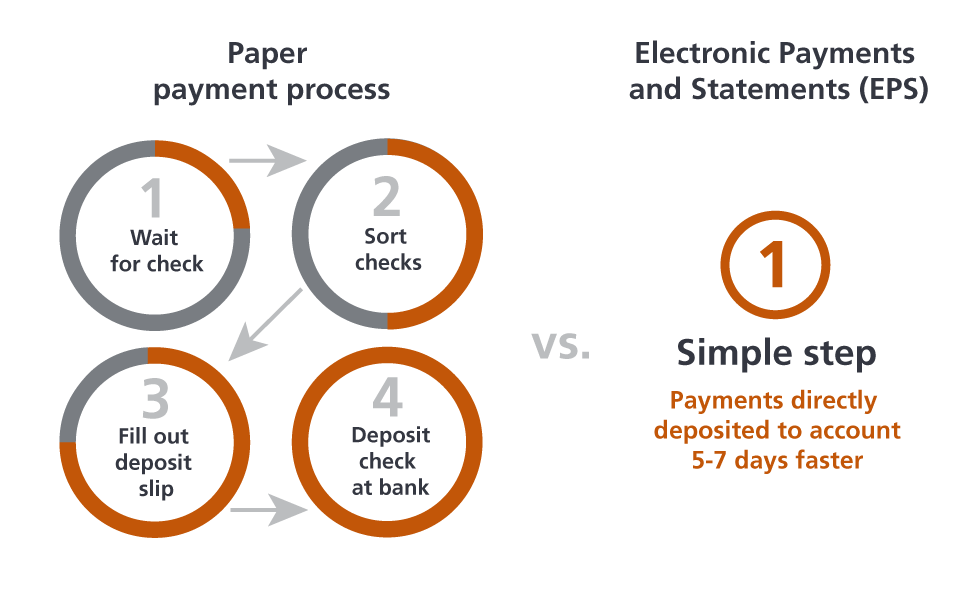 Paper payment process

1
Wait for check

2
Sort checks

3
Fill out deposit slip

4
Deposit check at bank

vs.

Electronic Payments and Statements (EPS)

1

Simple step

Payments directly deposited to account 5-7 days faster