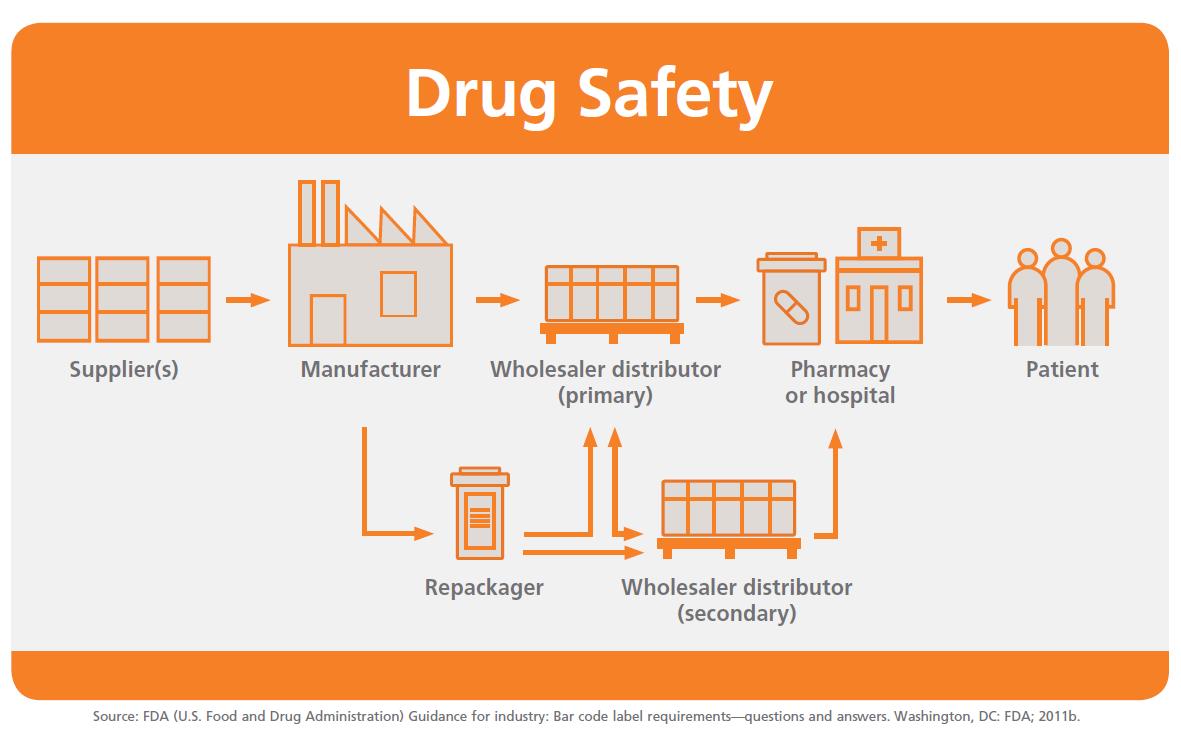 Drug Safety

Supplier(s)

Manufacturer

Wholesaler distributor (primary)

Pharmacy or hospital

Patient

Repackager

Wholesaler distributor (secondary)

Source: FDA (U.S. Food and Drug Administration) Guidance for industry: Bar code label requirements—questions and answers. Washington, DC: FDA; 2011b.