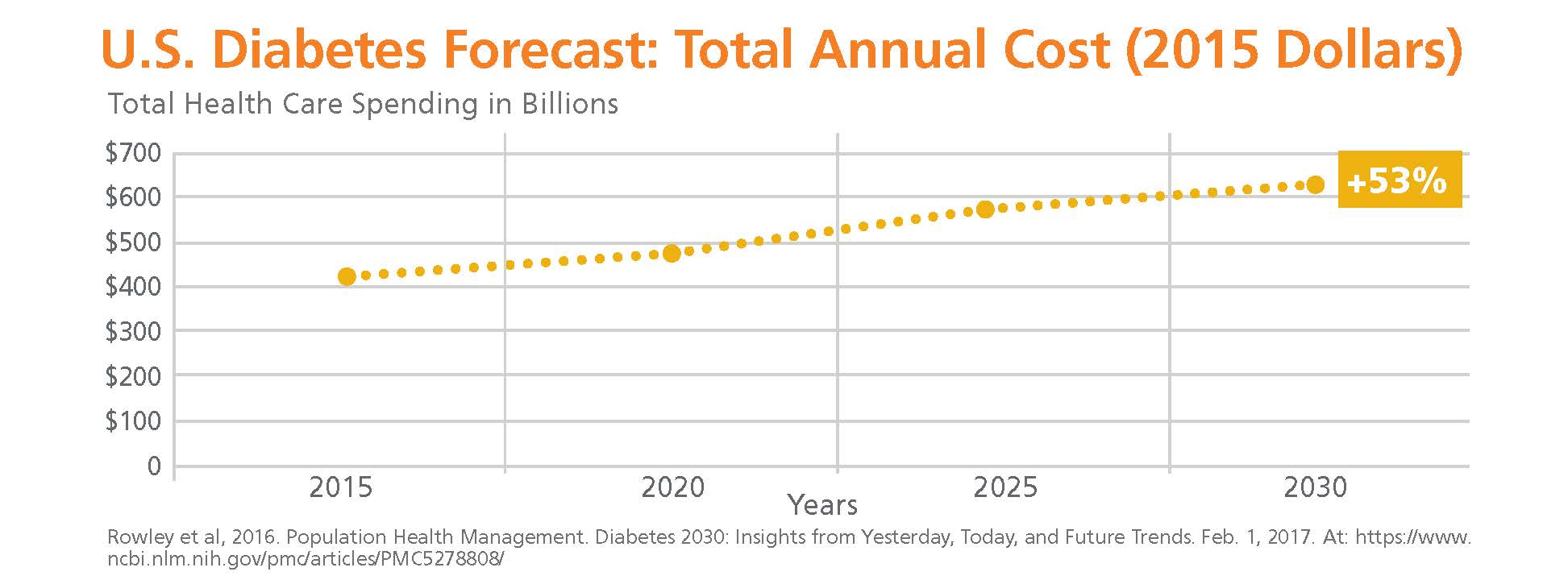 U.S. Diabetes Forecast: Total Annual Cost (2015 Dollars)

Total Health Care Spending in Billions

$700
$600
$500
$400
$300
$200
$100
0

+53%

2015
2020
2025
2030

Years

Rowley et al, 2016. Population Health Management. Diabetes 2030: Insights from Yesterday, Today, and Future Trends. Feb. 1, 2017. At: https://www.ncbi.nlm.nih.gov/pmc/articles/PMC5278808/