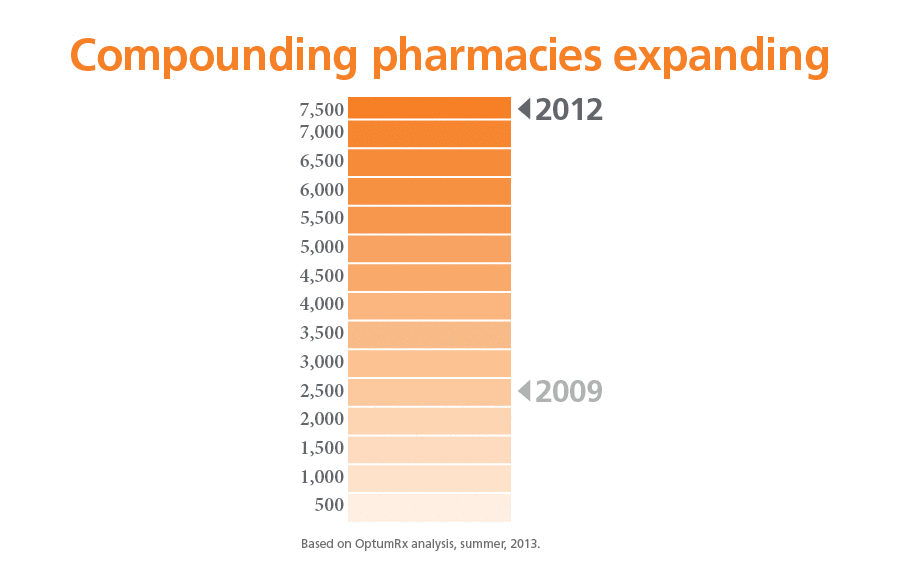 Compounding pharmacies expanding

7,500
7,000
6,500
6,000
5,500
5,000
4,500
4,000
3,500
3,000
2,500
2,000
1,500
1,000
500

2012
2009

Based on OptumRx analysis, summer, 2013.