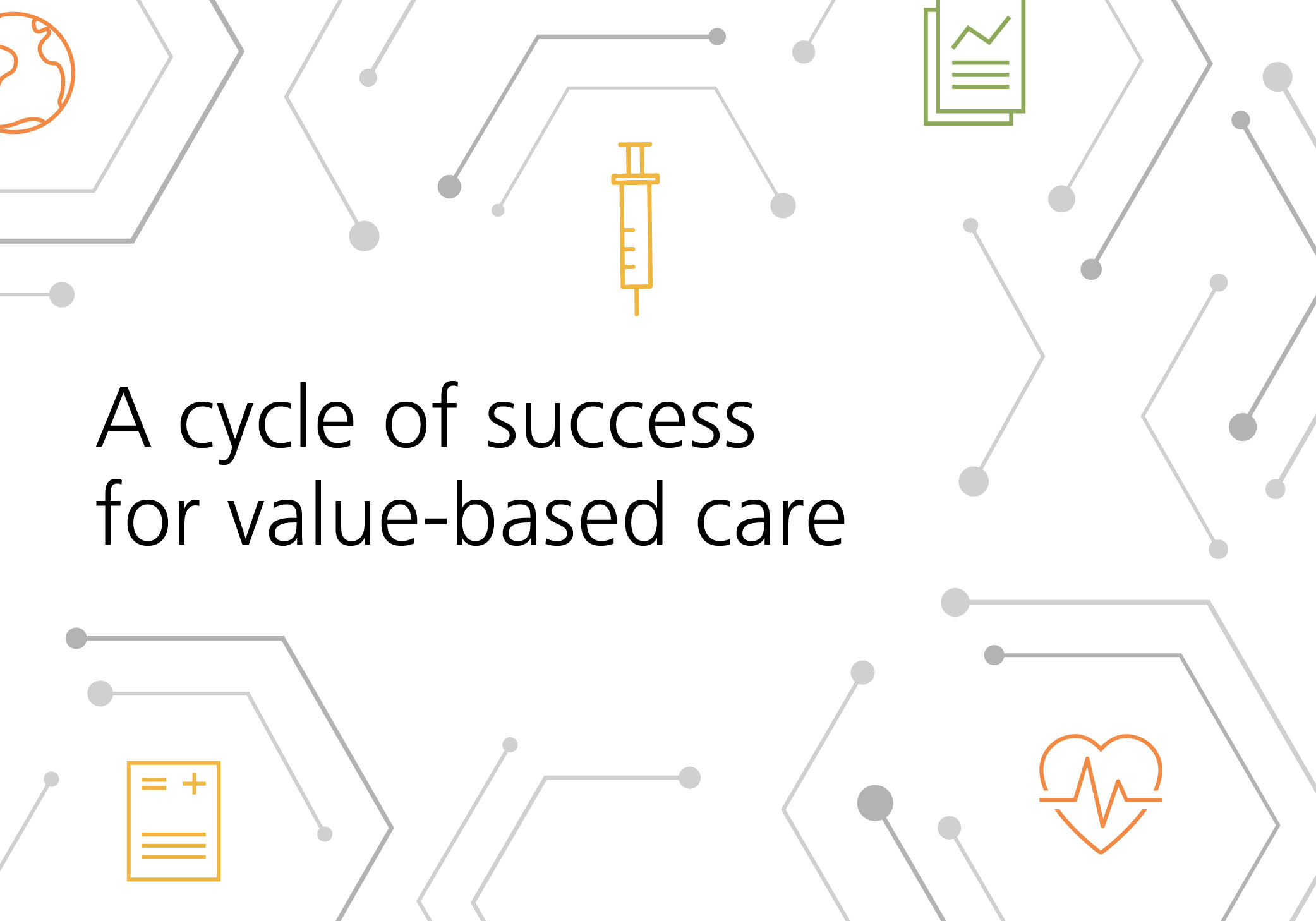 A cycle of success for value-based care