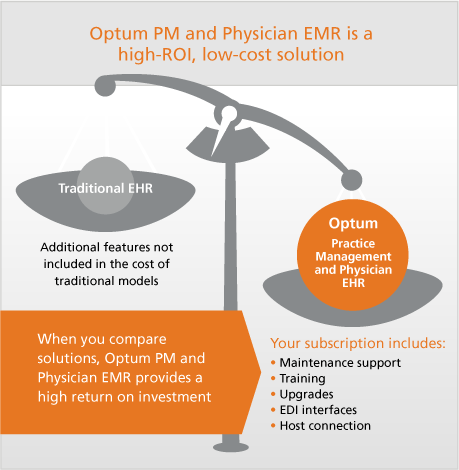 Optum PM and Physician EMR is a high-ROI, low-cost solution

Traditional EHR

Additional features not included in the cost of traditional models

Optum
Practice Management and Physician EHR

When you compare solutions, Optum PM and Physician EMR provides a high return on investment

Your subscription includes:
• Maintenance support
• Training
• Upgrades
• EDI interfaces
• Host connection