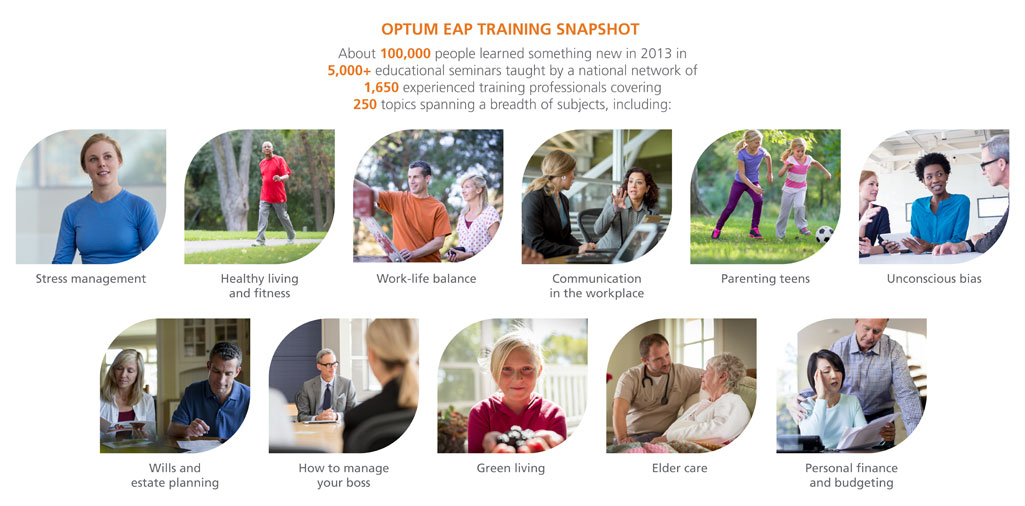 OPTUM EAP TRAINING SNAPSHOT

About 100,000 people learned something new in 2013 in 5,000+ educational seminars taught by a national network of 1,650 experienced training professionals covering 250 topics spanning a breadth of subjects, including:

Stress management

Healthy living and fitness

Work-life balance

Communication in the workplace

Parenting teens

Unconscious bias

Wills and estate planning

How to manage your boss

Green living

Elder care

Personal finance and budgeting